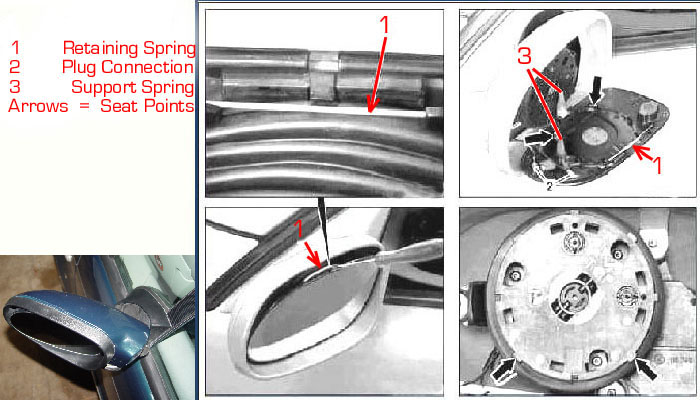 1 Retaining Spring
2 Plug Connection
3 Support Spring
Arrows = Seat Points

1

3

1

2

1